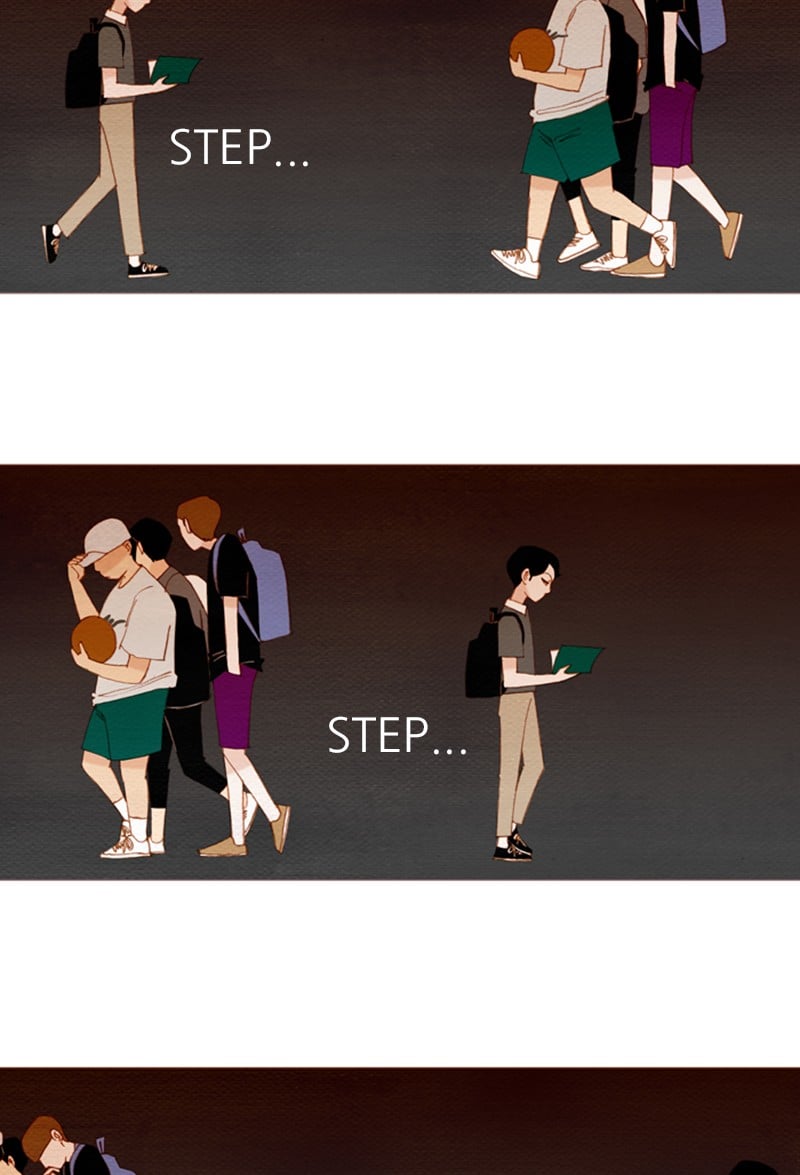 STEP...

STEP...