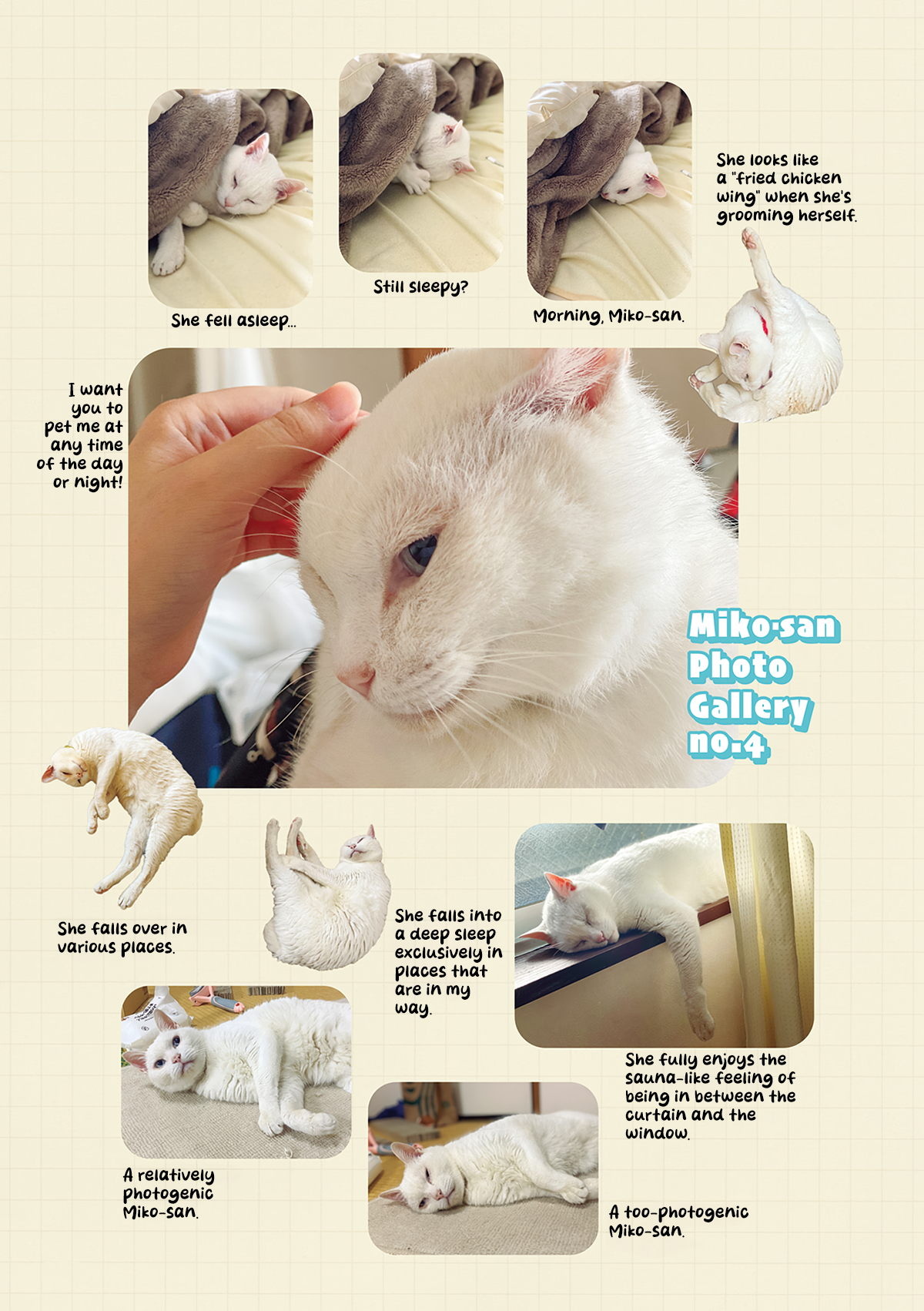 She fell asleep...

Still sleepy?

Morning, Miko-san.

She looks like a "fried chicken wing" when she's grooming herself.

I want you to pet me at any time of the day or night!

Miko-san Photo Gallery no.4

She falls over in various places.

She falls into a deep sleep exclusively in places that are in my way.

She fully enjoys the sauna-like feeling of being in between the curtain and the window.

A relatively photogenic Miko-san.

A too-photogenic Miko-san.